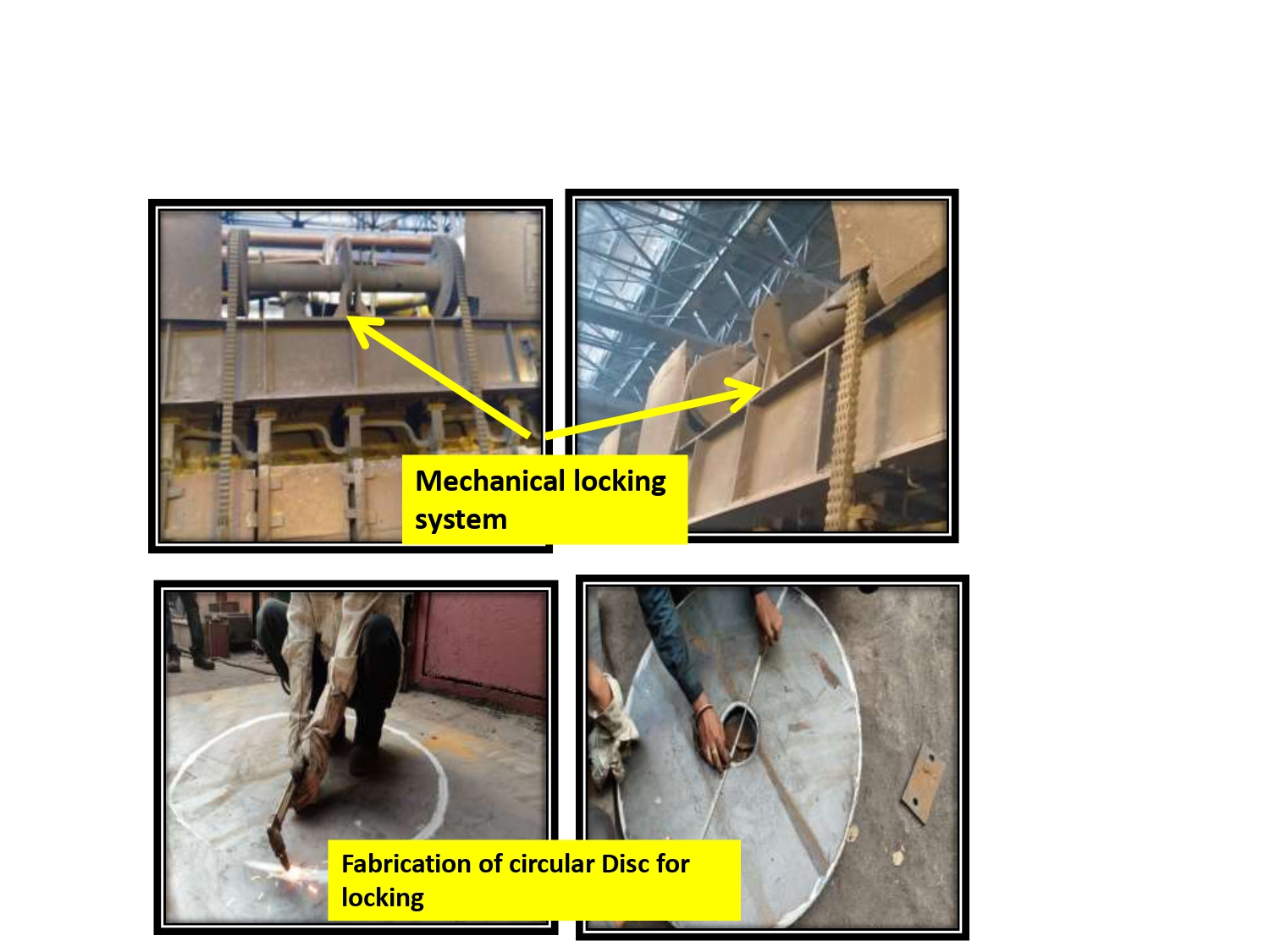 Mechanical locking system

Fabrication of circular Disc for locking